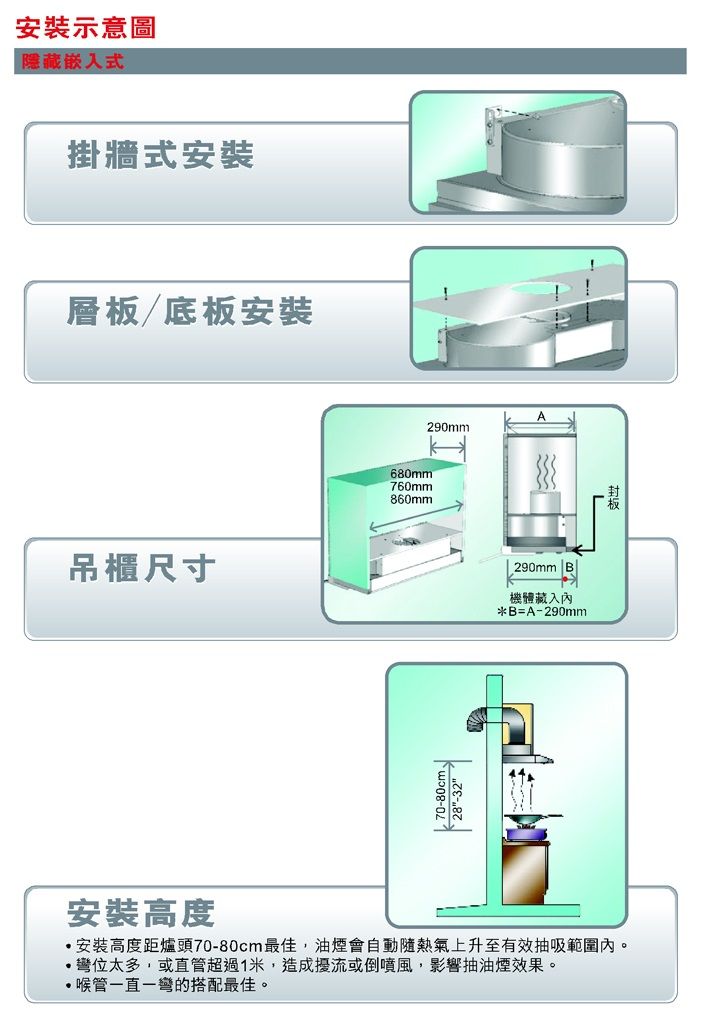 安裝示意圖

隱藏嵌入式

掛牆式安裝

層板/底板安裝

290mm

680mm
760mm
860mm

A

封板

290mm B

機體藏入內
＊B=A-290mm

吊櫃尺寸

70-80cm
28"-32"

安裝高度

• 安裝高度距爐頭70-80cm最佳，油煙會自動隨熱氣上升至有效抽吸範圍內。
• 彎位太多，或直管超過1米，造成擾流或倒噴風，影響抽油煙效果。
• 喉管一直一彎的搭配最佳。