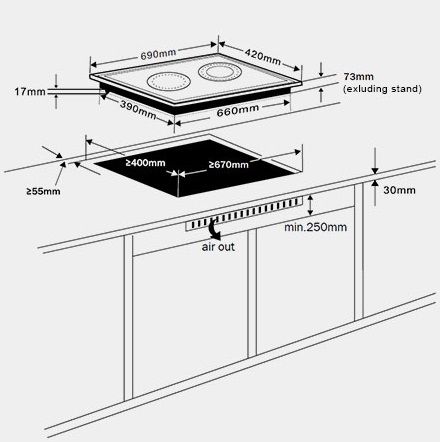 690mm
420mm
73mm
(exluding stand)
17mm
390mm
660mm
≥400mm
≥670mm
≥55mm
30mm
min.250mm
air out